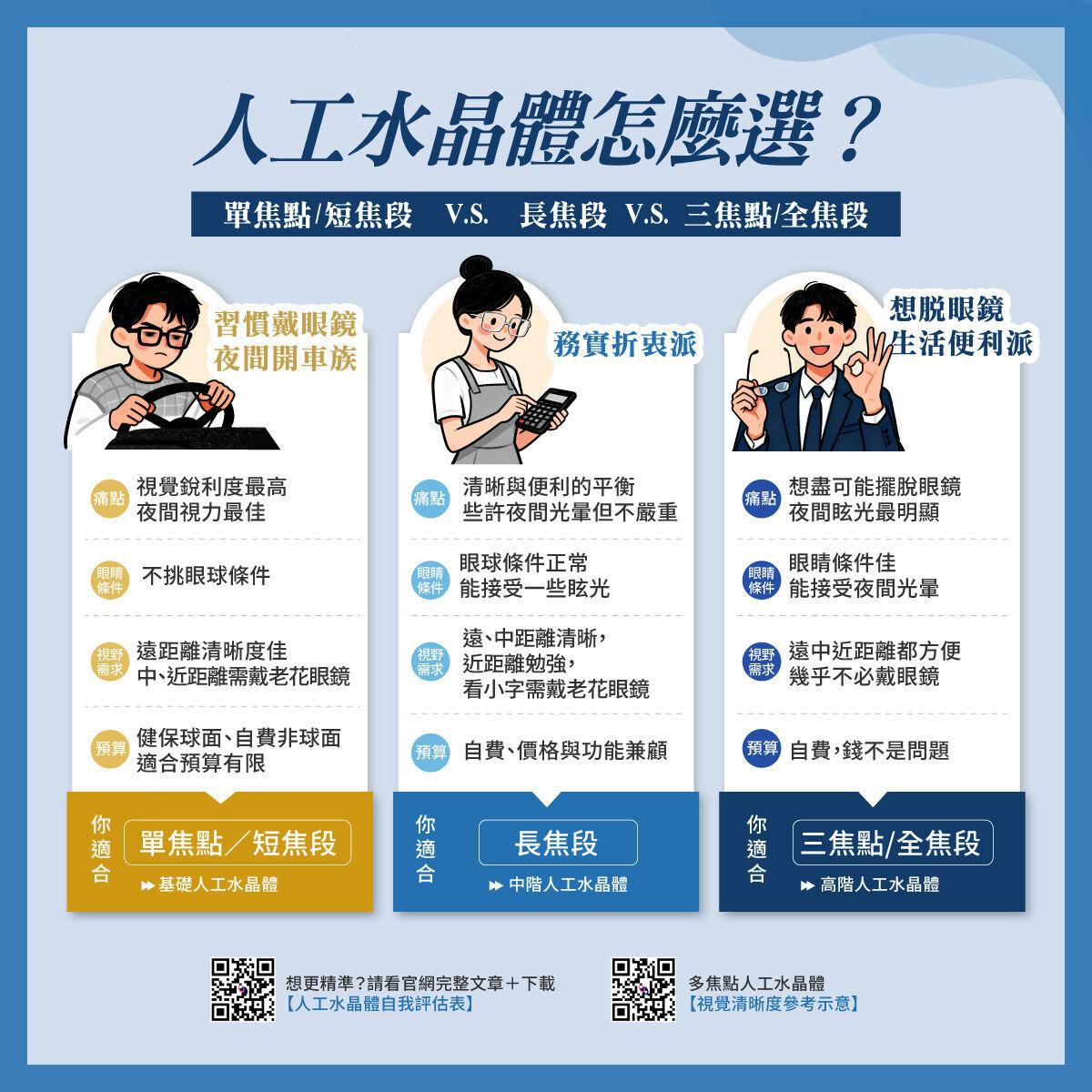 人工水晶體怎麼選？

單焦點/短焦段 V.S. 長焦段 V.S. 三焦點/全焦段

習慣戴眼鏡
夜間開車族

痛點 視覺銳利度最高
夜間視力最佳

眼睛條件 不挑眼球條件

視野需求 遠距離清晰度佳
中、近距離需戴老花眼鏡

預算 健保球面、自費非球面
適合預算有限

你適合 單焦點／短焦段
▸▸ 基礎人工水晶體

務實折衷派

痛點 清晰與便利的平衡
些許夜間光暈但不嚴重

眼睛條件 眼球條件正常
能接受一些眩光

視野需求 遠、中距離清晰，
近距離勉強，
看小字需戴老花眼鏡

預算 自費、價格與功能兼顧

你適合 長焦段
▸▸ 中階人工水晶體

想脫眼鏡
生活便利派

痛點 想盡可能擺脫眼鏡
夜間眩光最明顯

眼睛條件 眼睛條件佳
能接受夜間光暈

視野需求 遠中近距離都方便
幾乎不必戴眼鏡

預算 自費，錢不是問題

你適合 三焦點/全焦段
▸▸ 高階人工水晶體

想更精準？請看官網完整文章＋下載
【人工水晶體自我評估表】

多焦點人工水晶體
【視覺清晰度參考示意】